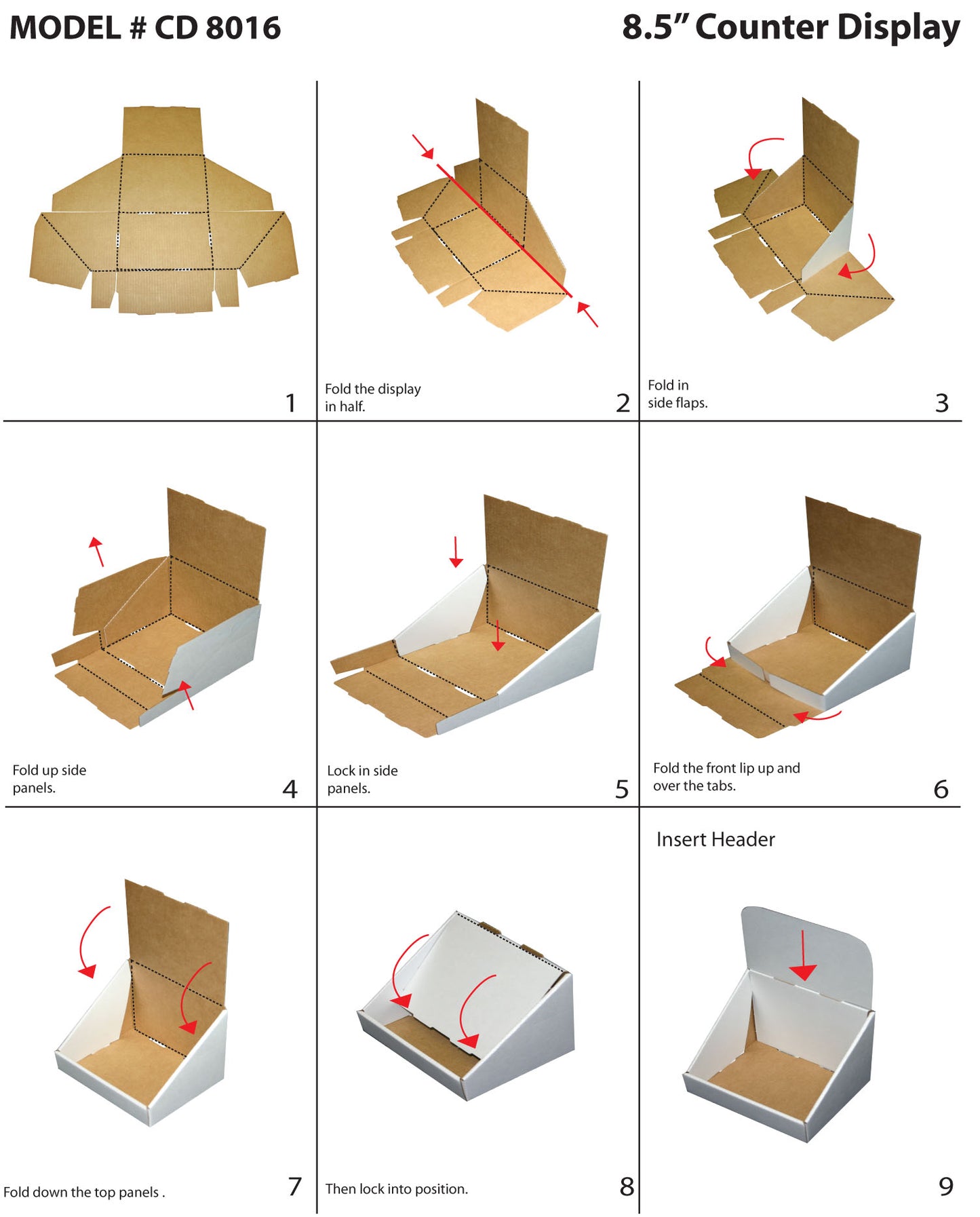 MODEL # CD 8016

8.5" Counter Display

1

Fold the display in half.

2

Fold in side flaps.

3

Fold up side panels.

4

Lock in side panels.

5

Fold the front lip up and over the tabs.

6

Fold down the top panels .

7

Then lock into position.

8

Insert Header

9